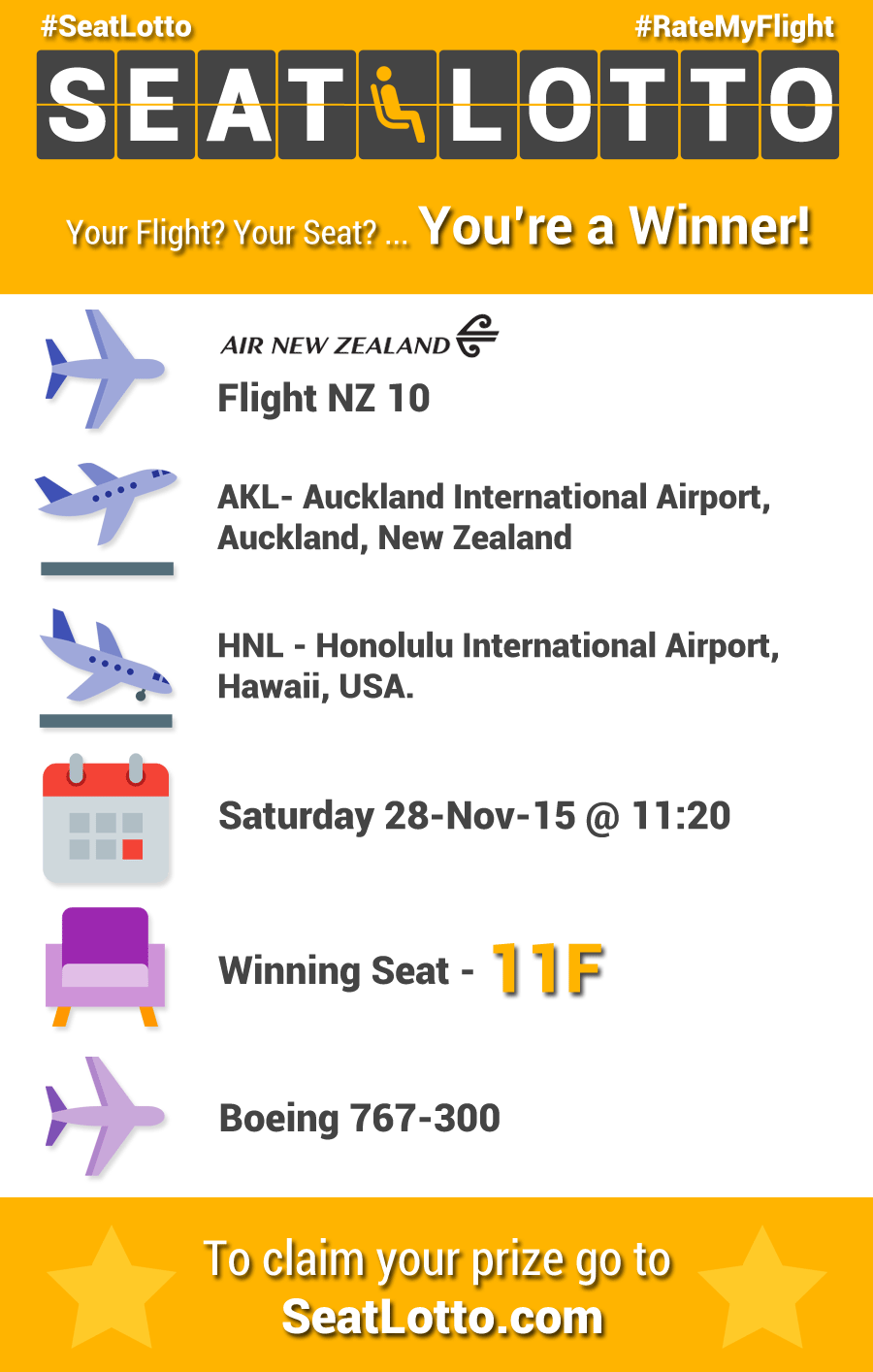 #SeatLotto

#RateMyFlight

SEAT LOTTO

Your Flight? Your Seat? ... You're a Winner!

AIR NEW ZEALAND

Flight NZ 10

AKL- Auckland International Airport, Auckland, New Zealand

HNL - Honolulu International Airport, Hawaii, USA.

Saturday 28-Nov-15 @ 11:20

Winning Seat - 11F

Boeing 767-300

To claim your prize go to SeatLotto.com