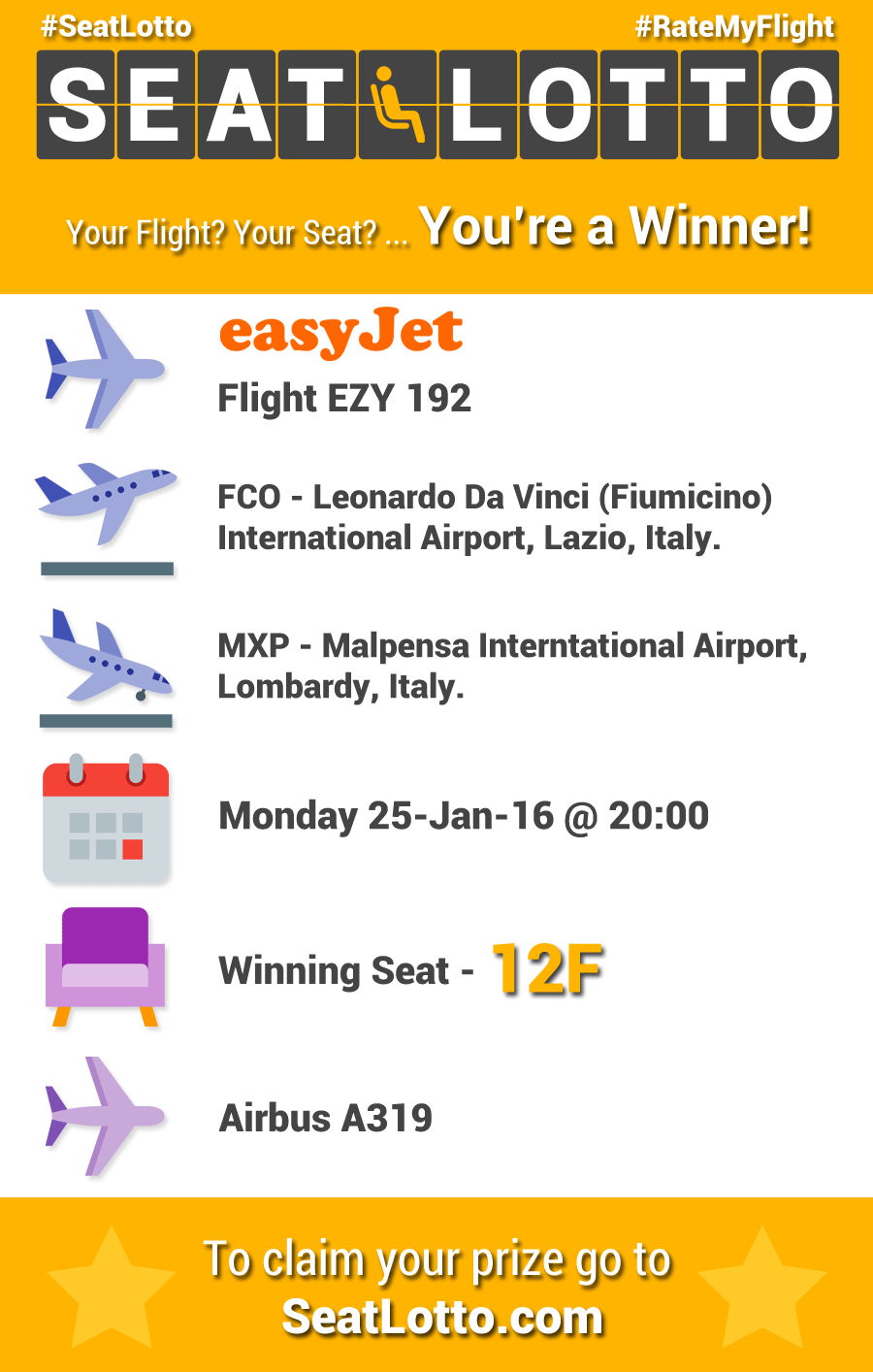 #SeatLotto

#RateMyFlight

SEAT LOTTO

Your Flight? Your Seat? ... You're a Winner!

easyJet

Flight EZY 192

FCO - Leonardo Da Vinci (Fiumicino) International Airport, Lazio, Italy.

MXP - Malpensa Interntational Airport, Lombardy, Italy.

Monday 25-Jan-16 @ 20:00

Winning Seat - 12F

Airbus A319

To claim your prize go to SeatLotto.com