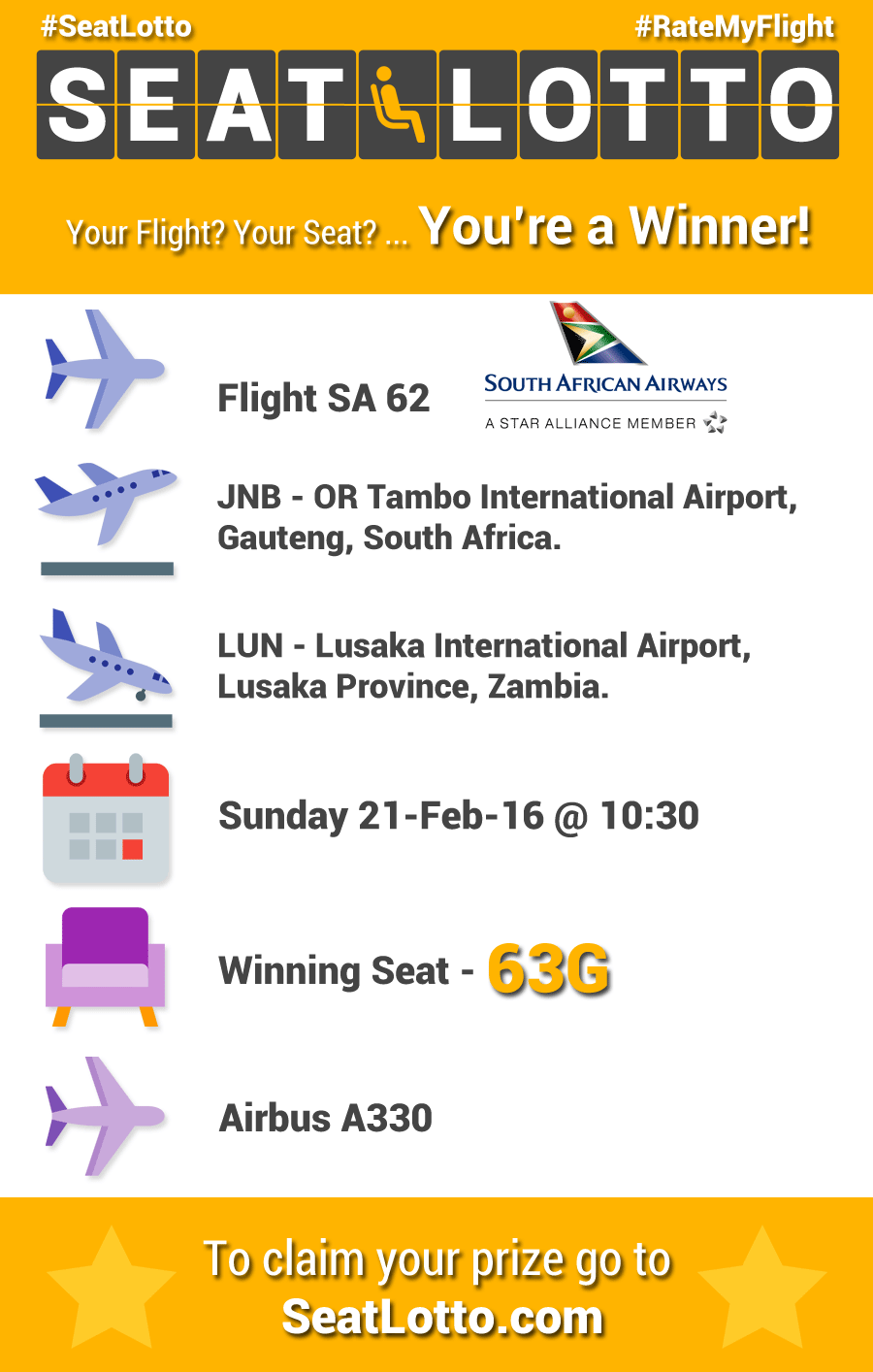 #SeatLotto

#RateMyFlight

SEAT LOTTO

Your Flight? Your Seat? ... You're a Winner!

Flight SA 62

SOUTH AFRICAN AIRWAYS
A STAR ALLIANCE MEMBER

JNB - OR Tambo International Airport, Gauteng, South Africa.

LUN - Lusaka International Airport, Lusaka Province, Zambia.

Sunday 21-Feb-16 @ 10:30

Winning Seat - 63G

Airbus A330

To claim your prize go to
SeatLotto.com